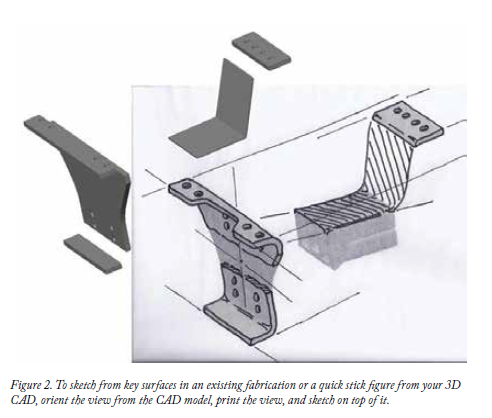 Figure 2. To sketch from key surfaces in an existing fabrication or a quick stick figure from your 3D CAD, orient the view from the CAD model, print the view, and sketch on top of it.